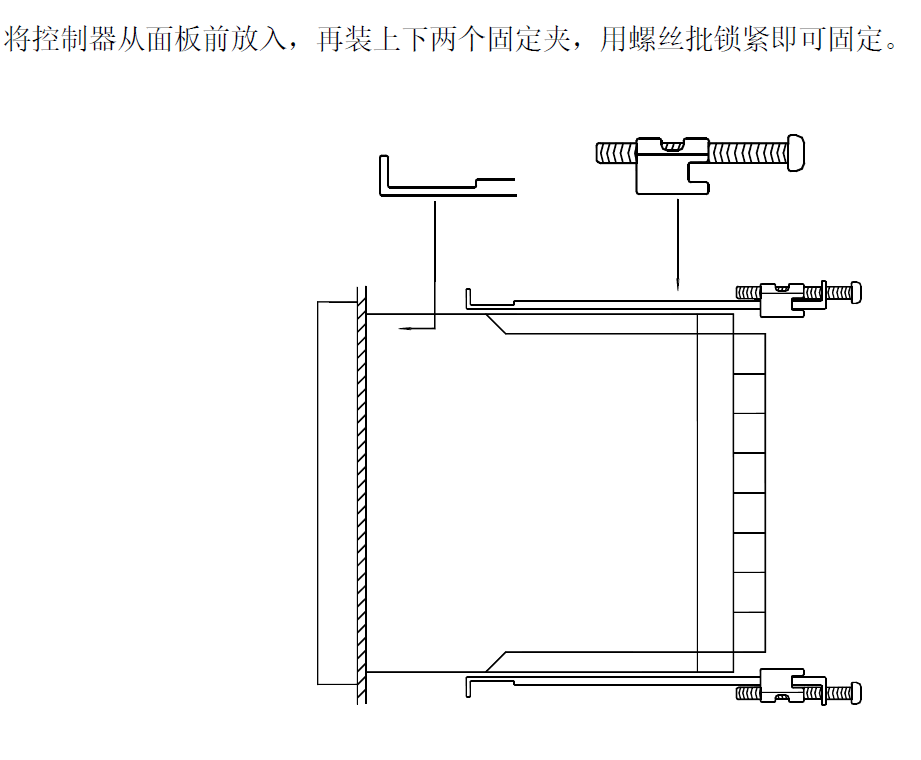 将控制器从面板前放入，再装上下两个固定夹，用螺丝批锁紧即可固定。